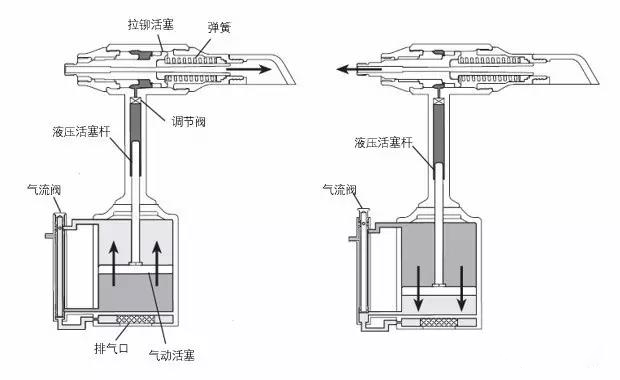 拉铆活塞
弹簧
调节阀
液压活塞杆
气流阀
排气口
气动活塞
液压活塞杆
气流阀